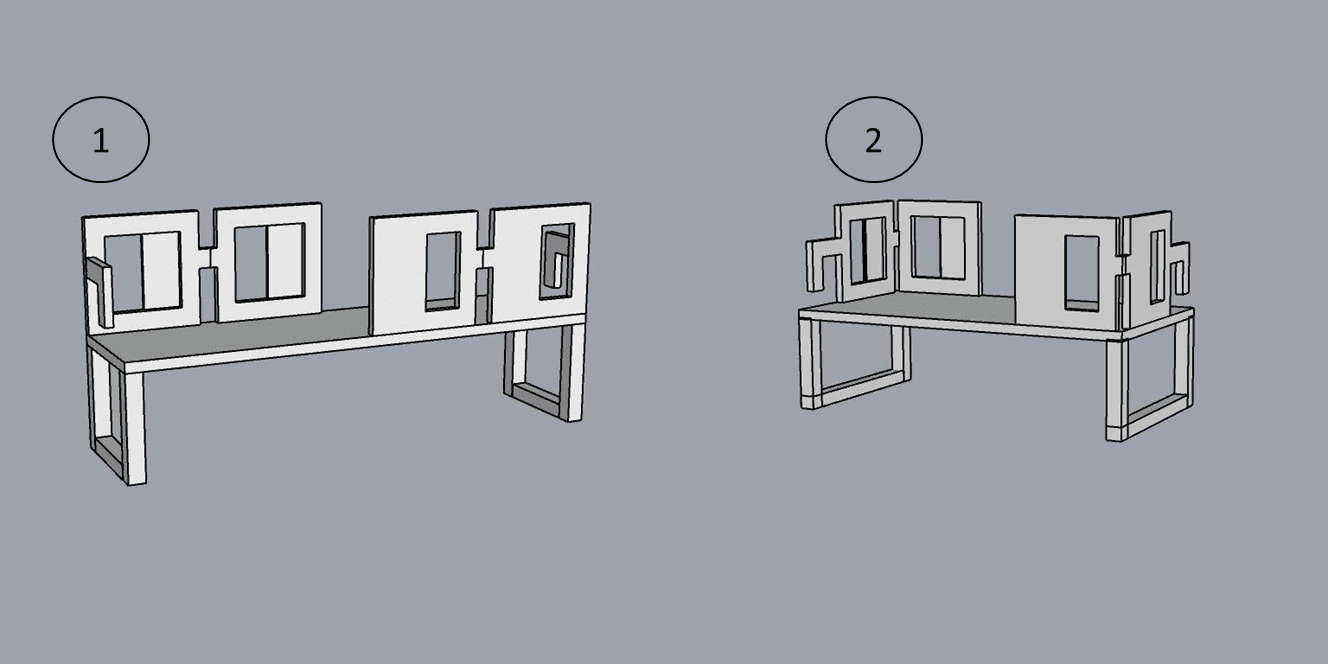 1

2