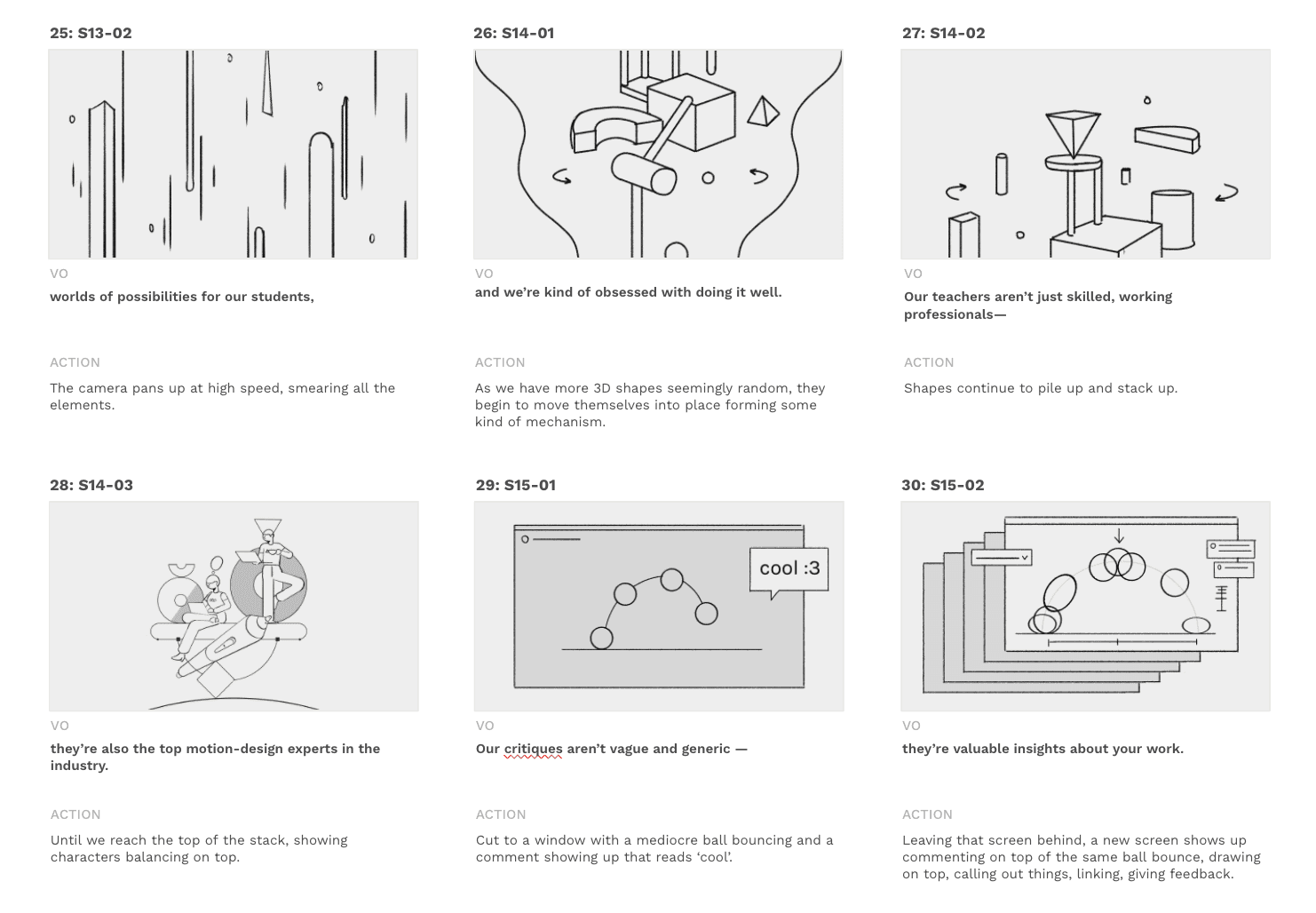 25: S13-02

VO

worlds of possibilities for our students,

ACTION

The camera pans up at high speed, smearing all the elements.

26: S14-01

VO

and we're kind of obsessed with doing it well.

ACTION

As we have more 3D shapes seemingly random, they begin to move themselves into place forming some kind of mechanism.

27: S14-02

VO

Our teachers aren't just skilled, working professionals—

ACTION

Shapes continue to pile up and stack up.

28: S14-03

VO

they're also the top motion-design experts in the industry.

ACTION

Until we reach the top of the stack, showing characters balancing on top.

29: S15-01

cool :3

VO

Our critiques aren't vague and generic —

ACTION

Cut to a window with a mediocre ball bouncing and a comment showing up that reads 'cool'.

30: S15-02

VO

they're valuable insights about your work.

ACTION

Leaving that screen behind, a new screen shows up commenting on top of the same ball bounce, drawing on top, calling out things, linking, giving feedback.